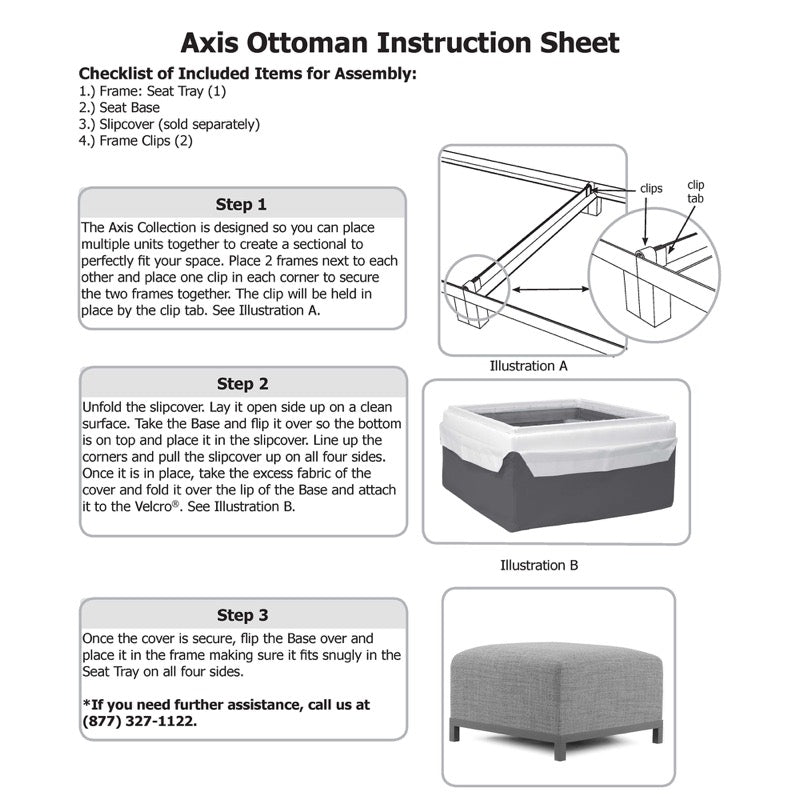 Axis Ottoman Instruction Sheet

Checklist of Included Items for Assembly:
1.) Frame: Seat Tray (1)
2.) Seat Base
3.) Slipcover (sold separately)
4.) Frame Clips (2)

Step 1

The Axis Collection is designed so you can place multiple units together to create a sectional to perfectly fit your space. Place 2 frames next to each other and place one clip in each corner to secure the two frames together. The clip will be held in place by the clip tab. See Illustration A.

clips

clip tab

Illustration A

Step 2

Unfold the slipcover. Lay it open side up on a clean surface. Take the Base and flip it over so the bottom is on top and place it in the slipcover. Line up the corners and pull the slipcover up on all four sides. Once it is in place, take the excess fabric of the cover and fold it over the lip of the Base and attach it to the Velcro®. See Illustration B.

Illustration B

Step 3

Once the cover is secure, flip the Base over and place it in the frame making sure it fits snugly in the Seat Tray on all four sides.

*If you need further assistance, call us at (877) 327-1122.