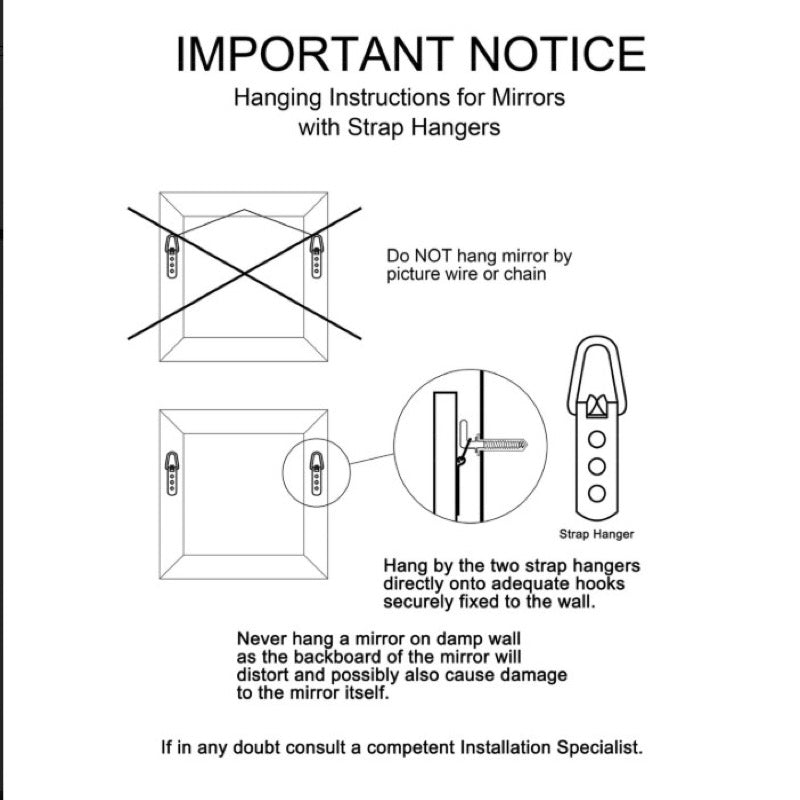 IMPORTANT NOTICE

Hanging Instructions for Mirrors with Strap Hangers

Do NOT hang mirror by picture wire or chain

Strap Hanger

Hang by the two strap hangers directly onto adequate hooks securely fixed to the wall.

Never hang a mirror on damp wall as the backboard of the mirror will distort and possibly also cause damage to the mirror itself.

If in any doubt consult a competent Installation Specialist.