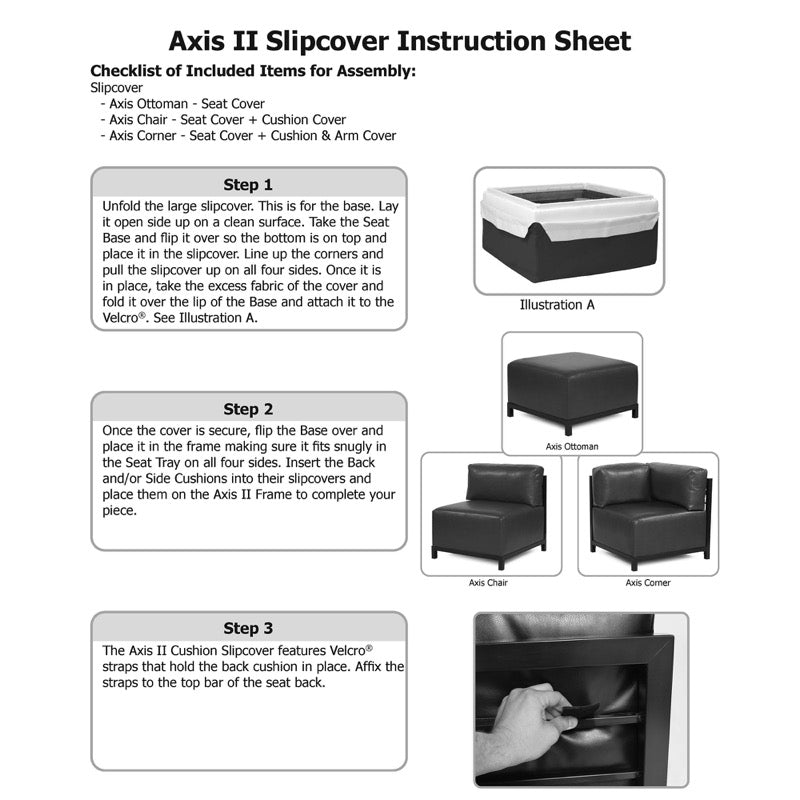 Axis II Slipcover Instruction Sheet

Checklist of Included Items for Assembly:
Slipcover
- Axis Ottoman - Seat Cover
- Axis Chair - Seat Cover + Cushion Cover
- Axis Corner - Seat Cover + Cushion & Arm Cover

Step 1

Unfold the large slipcover. This is for the base. Lay it open side up on a clean surface. Take the Seat Base and flip it over so the bottom is on top and place it in the slipcover. Line up the corners and pull the slipcover up on all four sides. Once it is in place, take the excess fabric of the cover and fold it over the lip of the Base and attach it to the Velcro®. See Illustration A.

Illustration A

Step 2

Once the cover is secure, flip the Base over and place it in the frame making sure it fits snugly in the Seat Tray on all four sides. Insert the Back and/or Side Cushions into their slipcovers and place them on the Axis II Frame to complete your piece.

Axis Ottoman

Axis Chair

Axis Corner

Step 3

The Axis II Cushion Slipcover features Velcro® straps that hold the back cushion in place. Affix the straps to the top bar of the seat back.